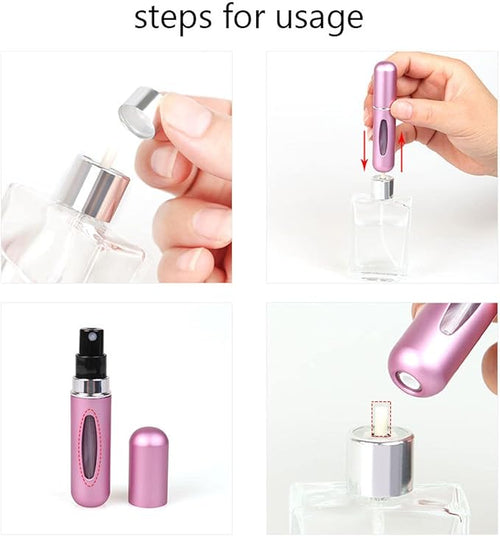 steps for usage