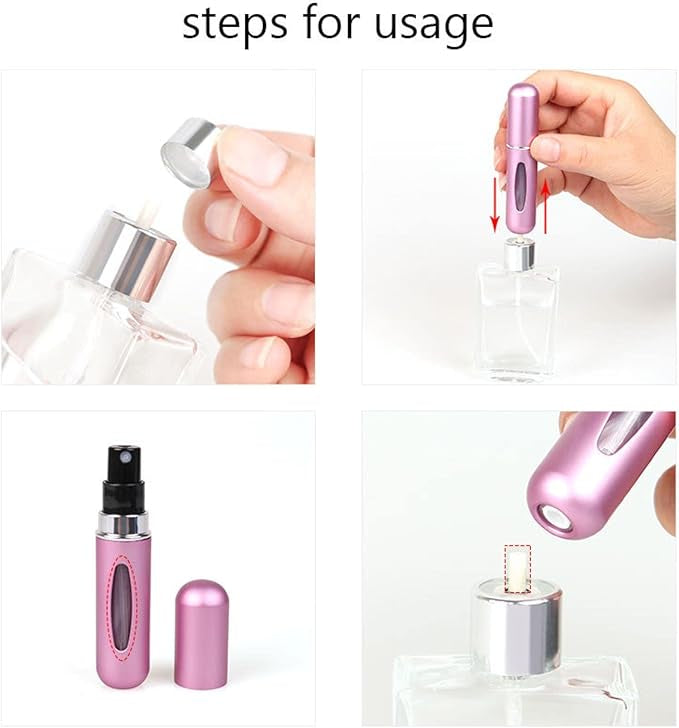 steps for usage